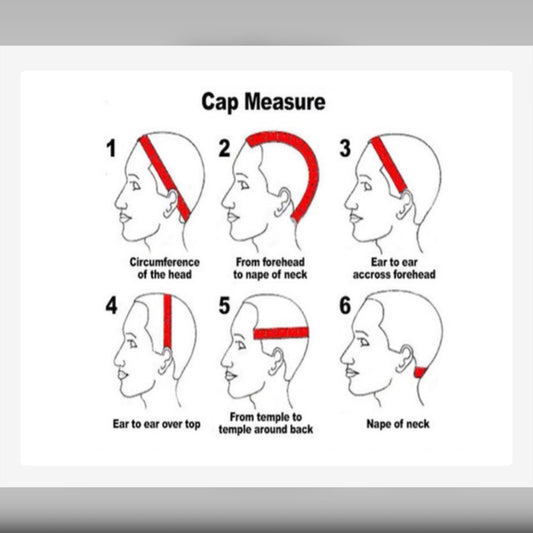 Cap Measure

1
Circumference of the head

2
From forehead to nape of neck

3
Ear to ear accross forehead

4
Ear to ear over top

5
From temple to temple around back

6
Nape of neck